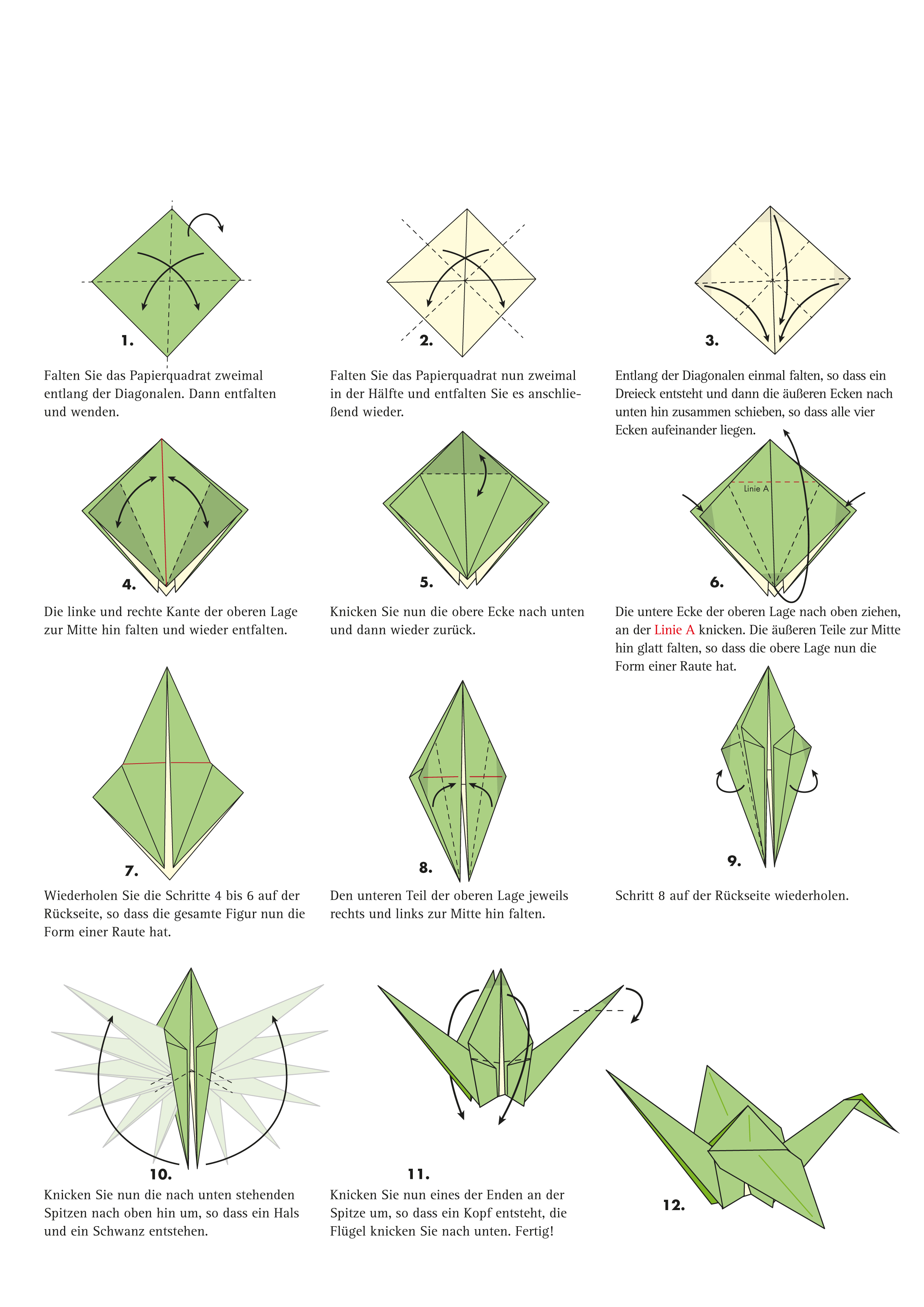 1.

Falten Sie das Papierquadrat zweimal entlang der Diagonalen. Dann entfalten und wenden.

2.

Falten Sie das Papierquadrat nun zweimal in der Hälfte und entfalten Sie es anschließend wieder.

3.

Entlang der Diagonalen einmal falten, so dass ein Dreieck entsteht und dann die äußeren Ecken nach unten hin zusammen schieben, so dass alle vier Ecken aufeinander liegen.

4.

Die linke und rechte Kante der oberen Lage zur Mitte hin falten und wieder entfalten.

5.

Knicken Sie nun die obere Ecke nach unten und dann wieder zurück.

Linie A

6.

Die untere Ecke der oberen Lage nach oben ziehen, an der Linie A knicken. Die äußeren Teile zur Mitte hin glatt falten, so dass die obere Lage nun die Form einer Raute hat.

7.

Wiederholen Sie die Schritte 4 bis 6 auf der Rückseite, so dass die gesamte Figur nun die Form einer Raute hat.

8.

Den unteren Teil der oberen Lage jeweils rechts und links zur Mitte hin falten.

9.

Schritt 8 auf der Rückseite wiederholen.

10.

Knicken Sie nun die nach unten stehenden Spitzen nach oben hin um, so dass ein Hals und ein Schwanz entstehen.

11.

Knicken Sie nun eines der Enden an der Spitze um, so dass ein Kopf entsteht, die Flügel knicken Sie nach unten. Fertig!

12.